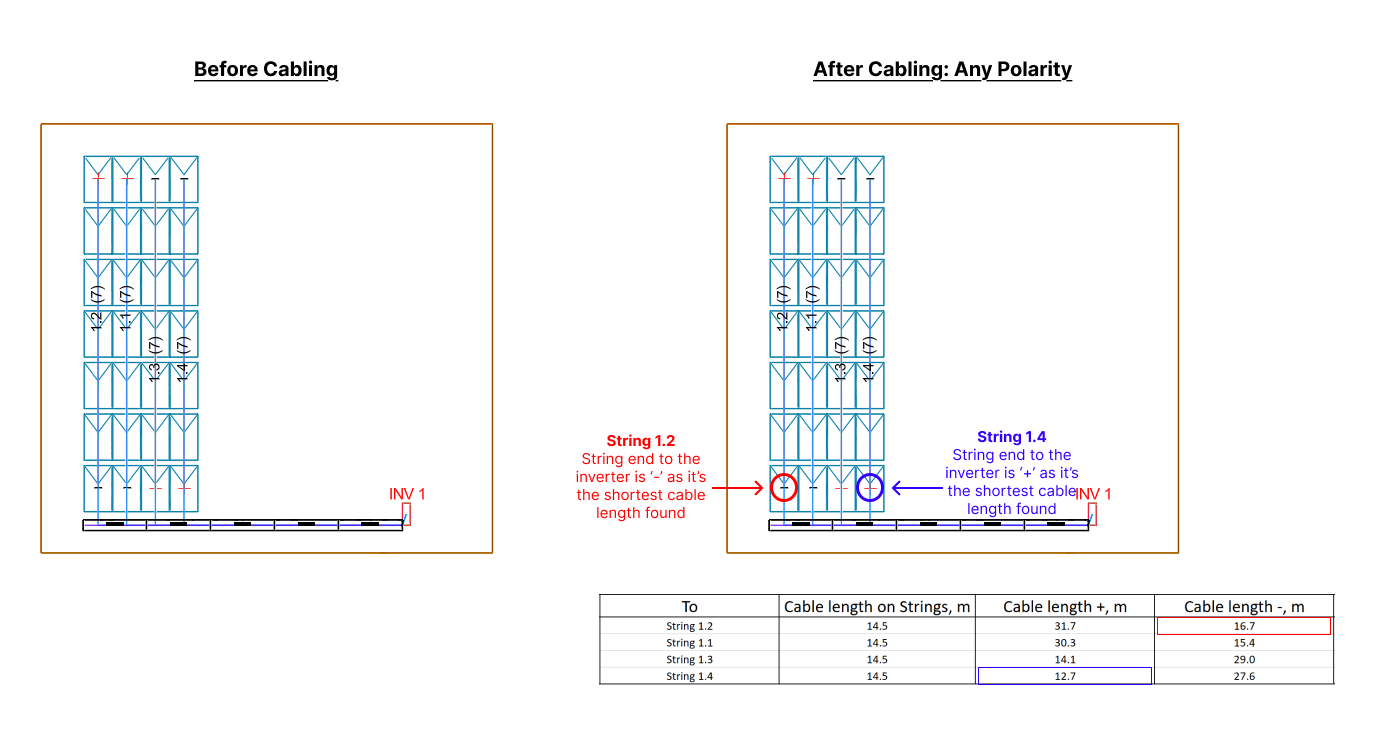 Before Cabling

1.2 (7)
1.1 (7)
1.3 (7)
1.4 (7)

INV 1

After Cabling: Any Polarity

1.2 (7)
1.1 (7)
1.3 (7)
1.4 (7)

String 1.2
String end to the inverter is '-' as it's the shortest cable length found

String 1.4
String end to the inverter is '+' as it's the shortest cable length found

INV 1

| To | Cable length on Strings, m | Cable length +, m | Cable length -, m |
|---|---|---|---|
| String 1.2 | 14.5 | 31.7 | 16.7 |
| String 1.1 | 14.5 | 30.3 | 15.4 |
| String 1.3 | 14.5 | 14.1 | 29.0 |
| String 1.4 | 14.5 | 12.7 | 27.6 |